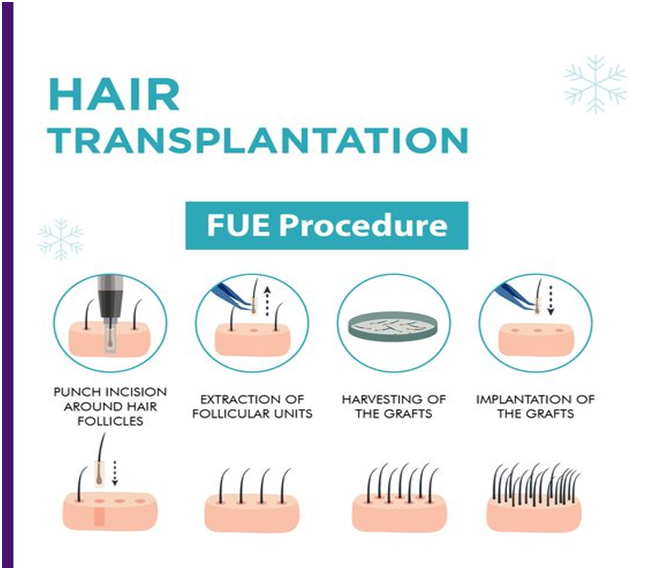 HAIR
TRANSPLANTATION

FUE Procedure

PUNCH INCISION AROUND HAIR FOLLICLES

EXTRACTION OF FOLLICULAR UNITS

HARVESTING OF THE GRAFTS

IMPLANTATION OF THE GRAFTS